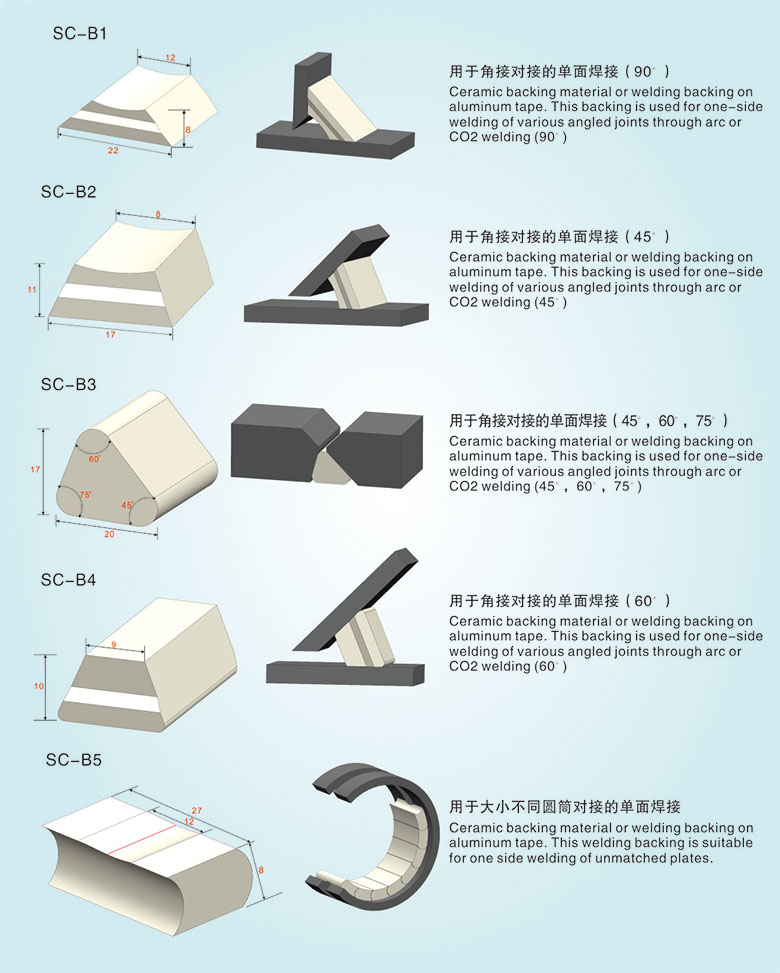 SC-B1

12

8

22

用于角接对接的单面焊接（90°）
Ceramic backing material or welding backing on aluminum tape. This backing is used for one-side welding of various angled joints through arc or CO2 welding (90°)

SC-B2

8

11

17

用于角接对接的单面焊接（45°）
Ceramic backing material or welding backing on aluminum tape. This backing is used for one-side welding of various angled joints through arc or CO2 welding (45°)

SC-B3

17

60°

75°

45°

20

用于角接对接的单面焊接（45°，60°，75°）
Ceramic backing material or welding backing on aluminum tape. This backing is used for one-side welding of various angled joints through arc or CO2 welding (45°，60°，75°)

SC-B4

9

10

用于角接对接的单面焊接（60°）
Ceramic backing material or welding backing on aluminum tape. This backing is used for one-side welding of various angled joints through arc or CO2 welding (60°)

SC-B5

27

12

8

用于大小不同圆筒对接的单面焊接
Ceramic backing material or welding backing on aluminum tape. This welding backing is suitable for one side welding of unmatched plates.